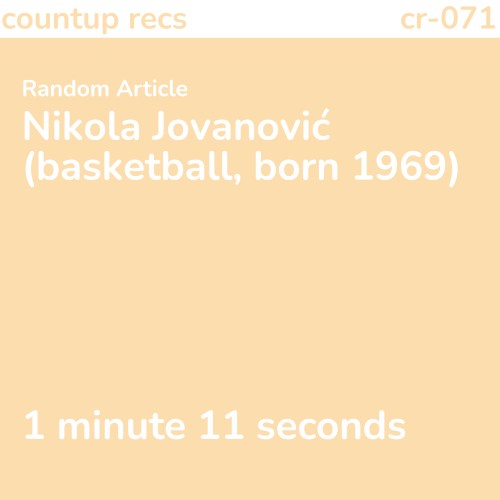 countup recs
cr-071

Random Article
Nikola Jovanović (basketball, born 1969)

1 minute 11 seconds