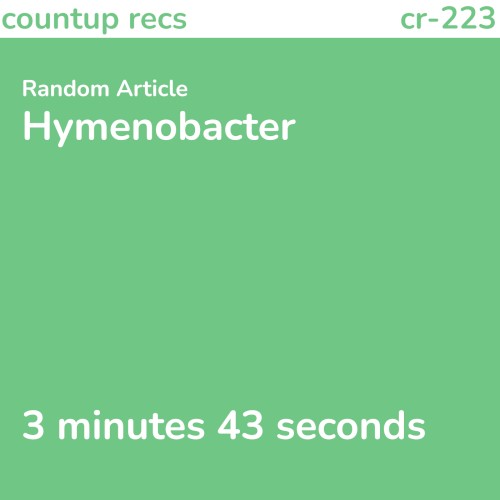 countup recs cr-223

Random Article
Hymenobacter

3 minutes 43 seconds